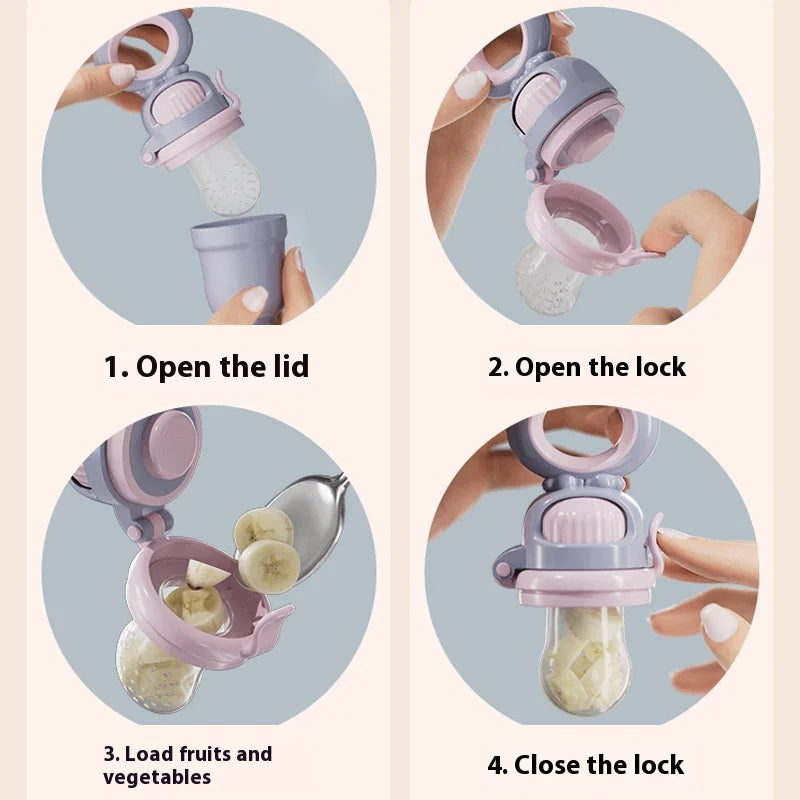 1. Open the lid

2. Open the lock

3. Load fruits and vegetables

4. Close the lock